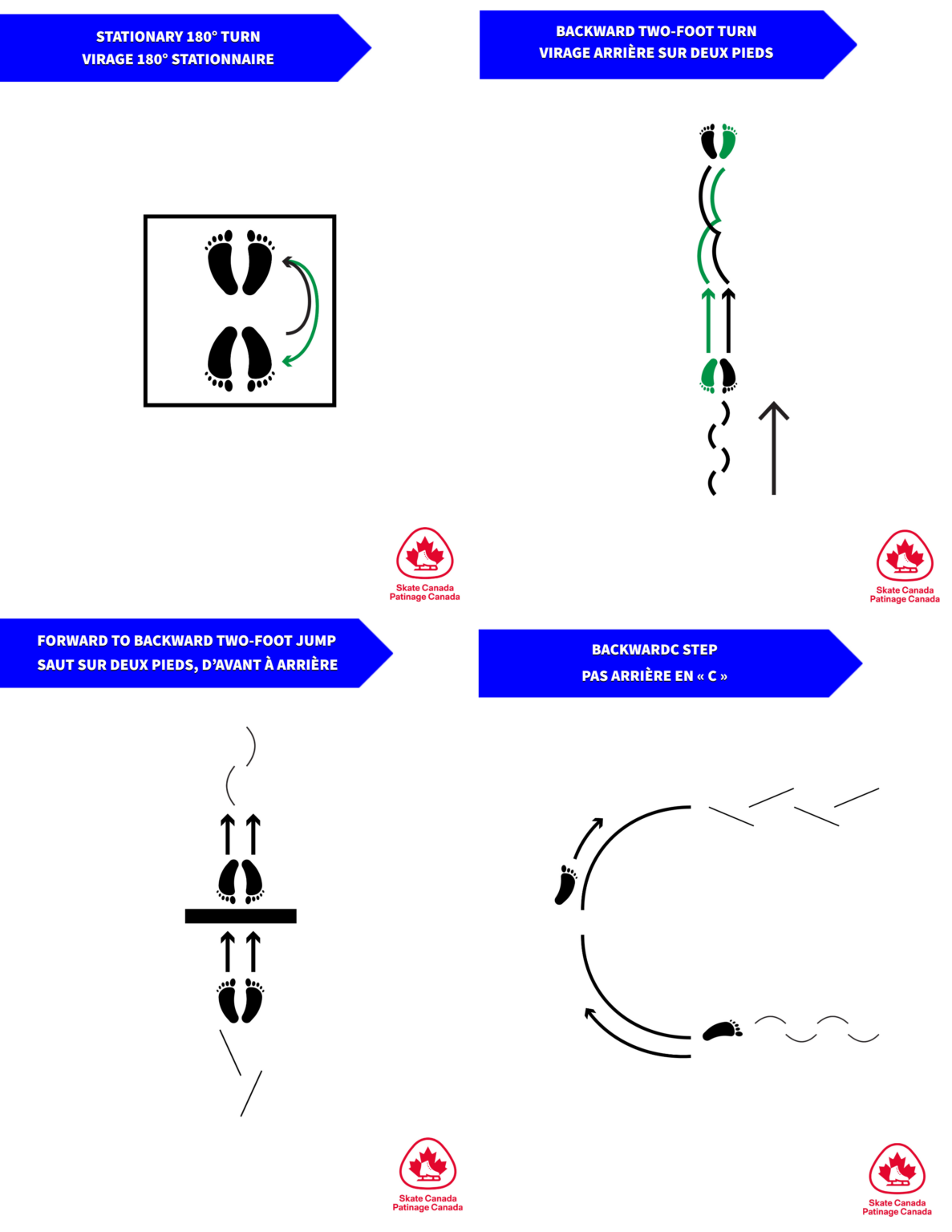 STATIONARY 180° TURN
VIRAGE 180° STATIONNAIRE

Skate Canada
Patinage Canada

BACKWARD TWO-FOOT TURN
VIRAGE ARRIÈRE SUR DEUX PIEDS

Skate Canada
Patinage Canada

FORWARD TO BACKWARD TWO-FOOT JUMP
SAUT SUR DEUX PIEDS, D'AVANT À ARRIÈRE

Skate Canada
Patinage Canada

BACKWARDC STEP
PAS ARRIÈRE EN « C »

Skate Canada
Patinage Canada